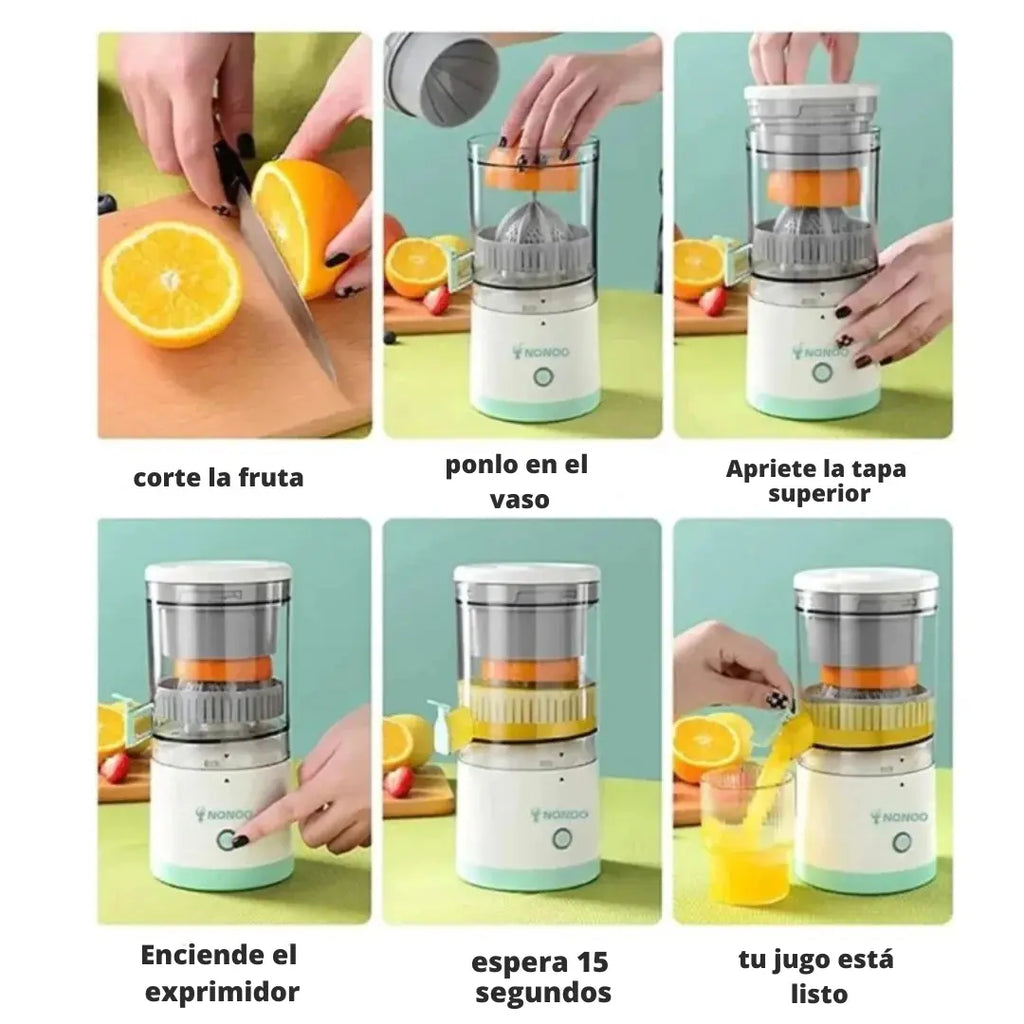 NONOO

NONOO

corte la fruta

ponlo en el vaso

Apriete la tapa superior

NONOO

NONOO

NONOO

Enciende el exprimidor

espera 15 segundos

tu jugo está listo