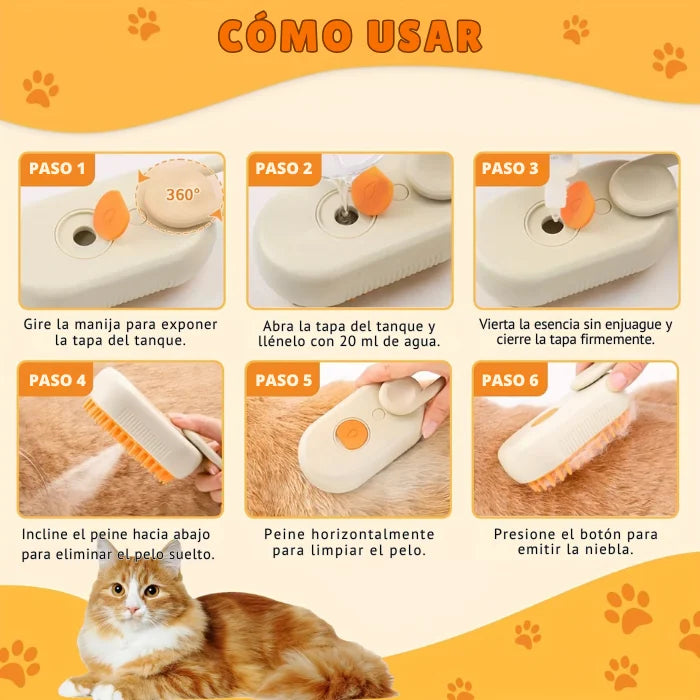 CÓMO USAR

PASO 1

360°

Gire la manija para exponer la tapa del tanque.

PASO 2

Abra la tapa del tanque y llénelo con 20 ml de agua.

PASO 3

Vierta la esencia sin enjuague y cierre la tapa firmemente.

PASO 4

Incline el peine hacia abajo para eliminar el pelo suelto.

PASO 5

Peine horizontalmente para limpiar el pelo.

PASO 6

Presione el botón para emitir la niebla.